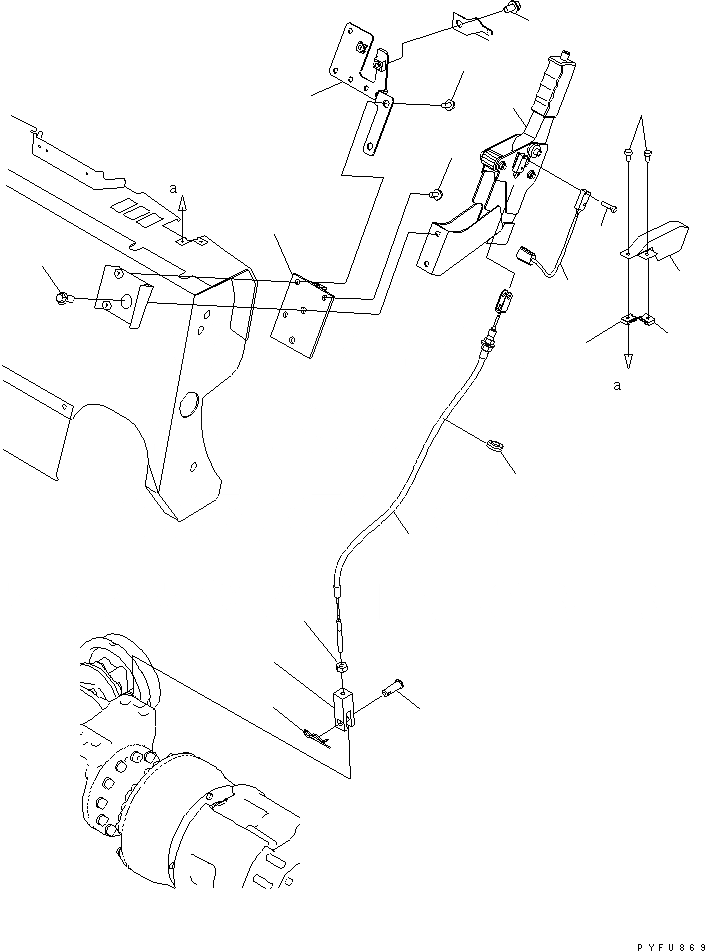 a

a

PYFU869