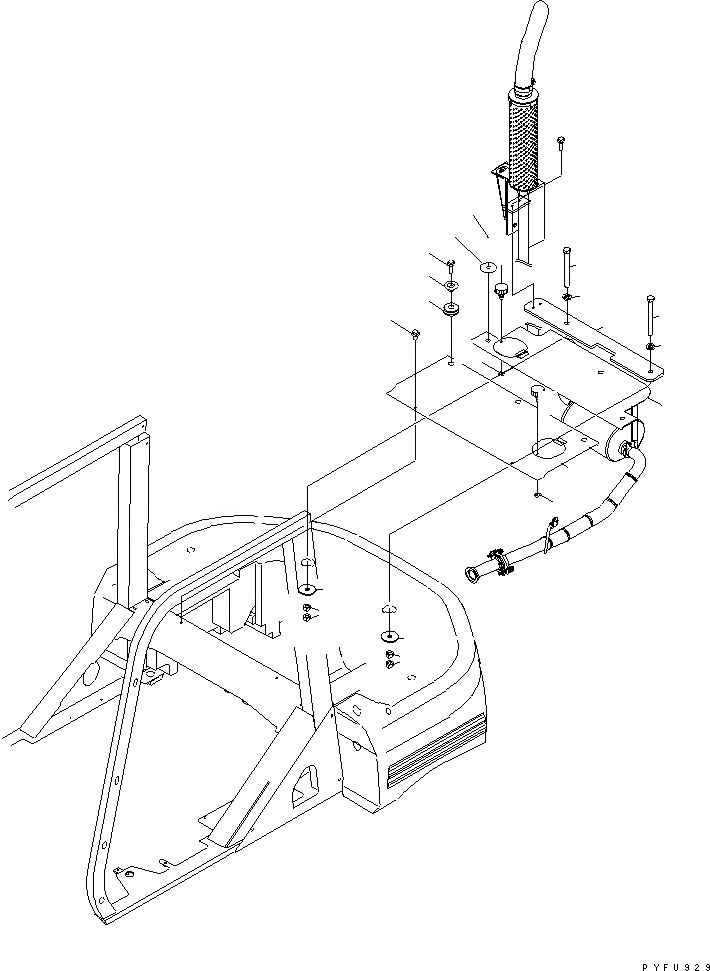 PYFU929