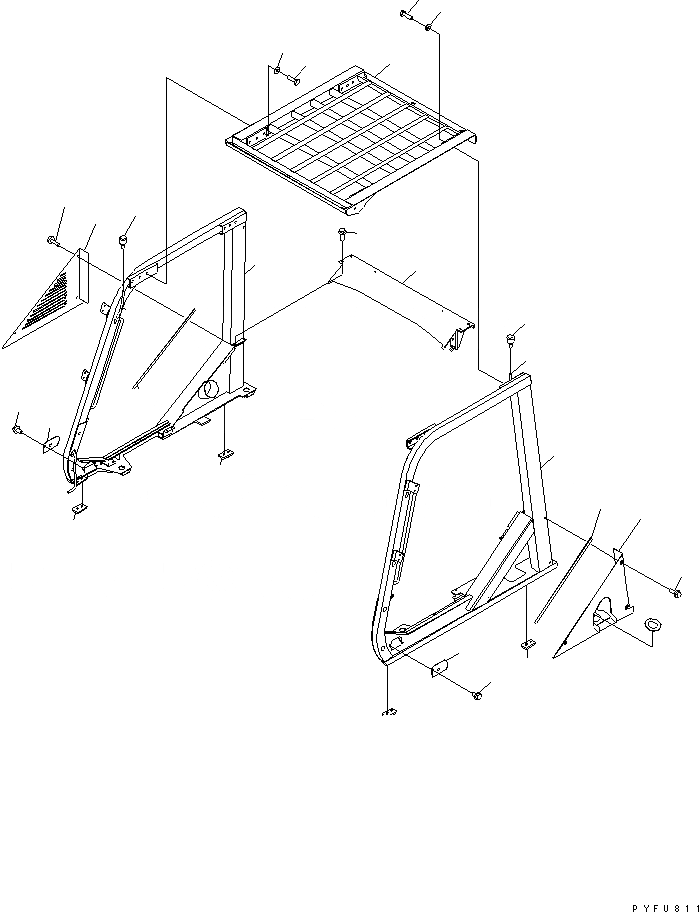 PYFU811