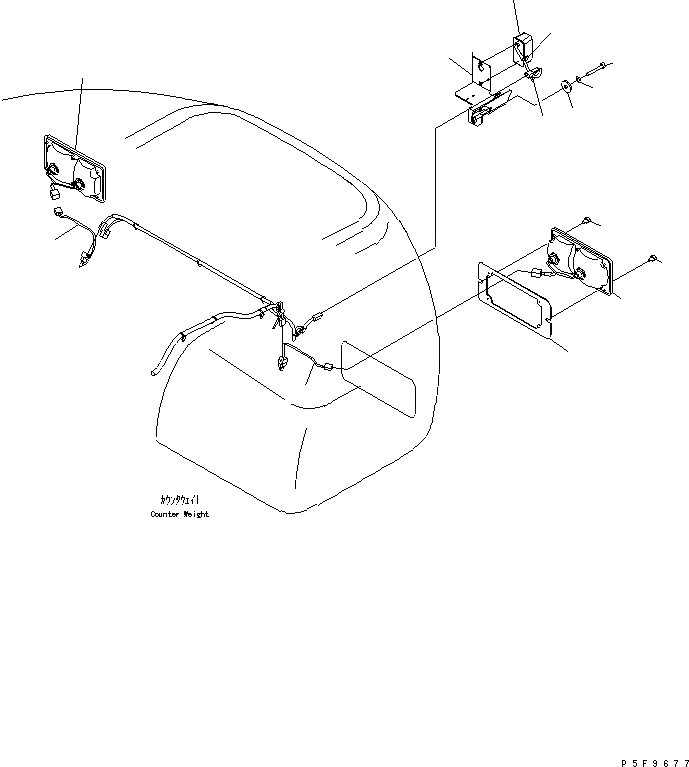 カウンタウェイト
Counter Weight

P5F9677