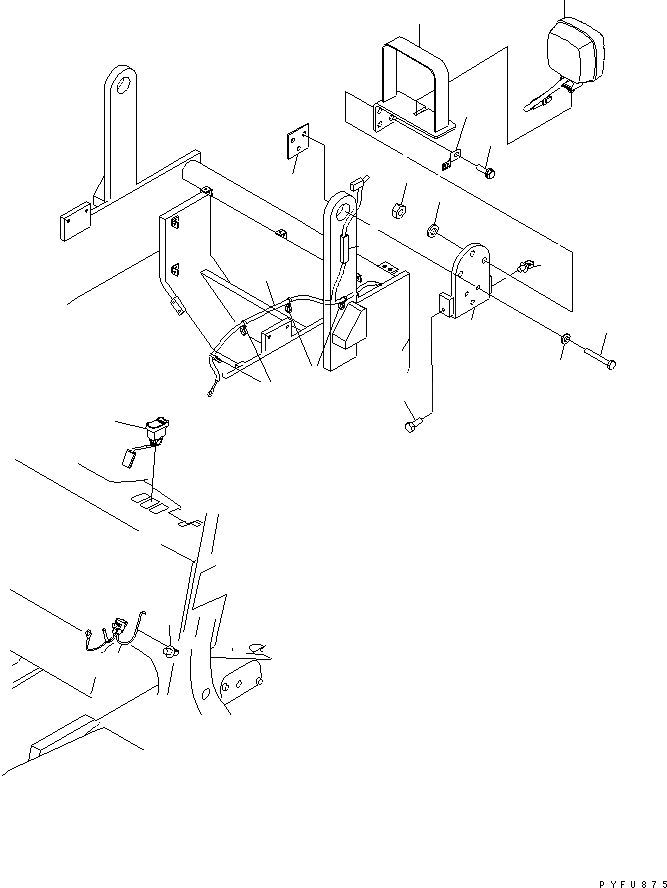 PYFU875