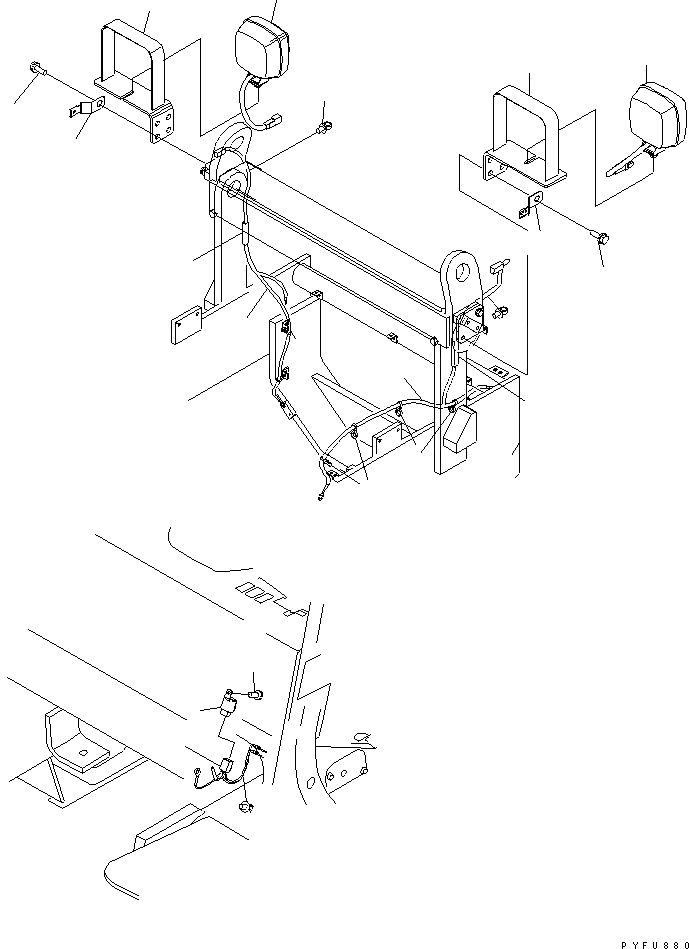 PYFU880