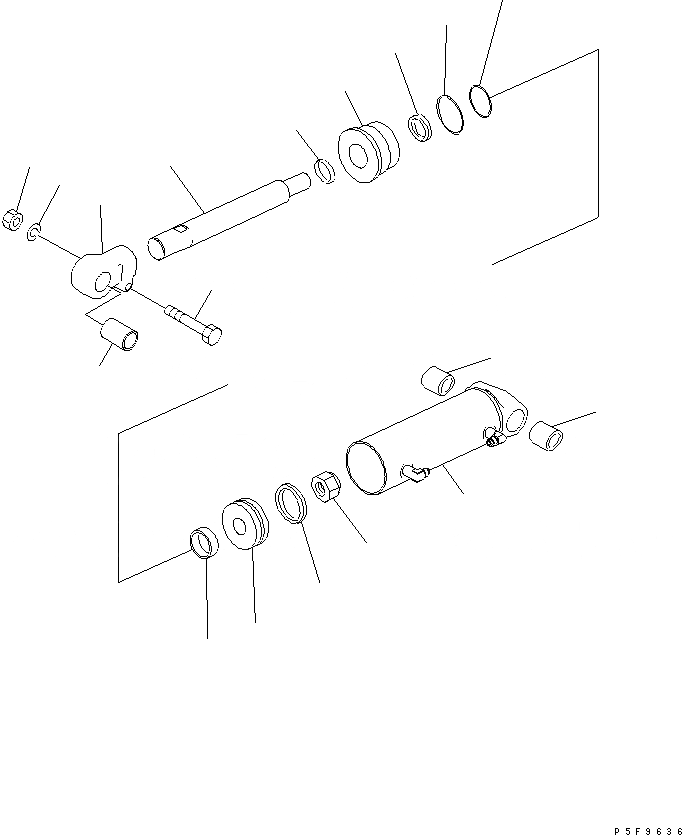 P5F9636