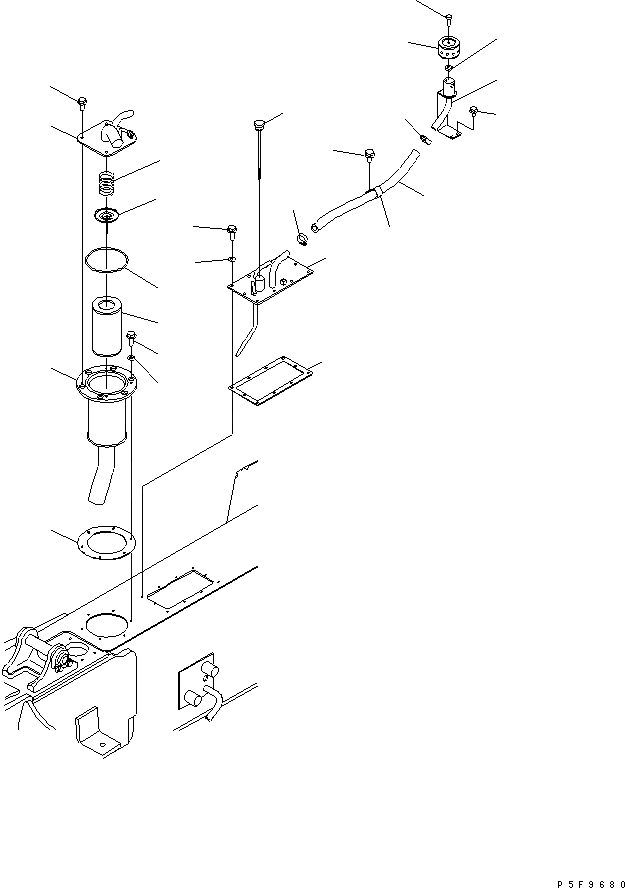 P5F9680