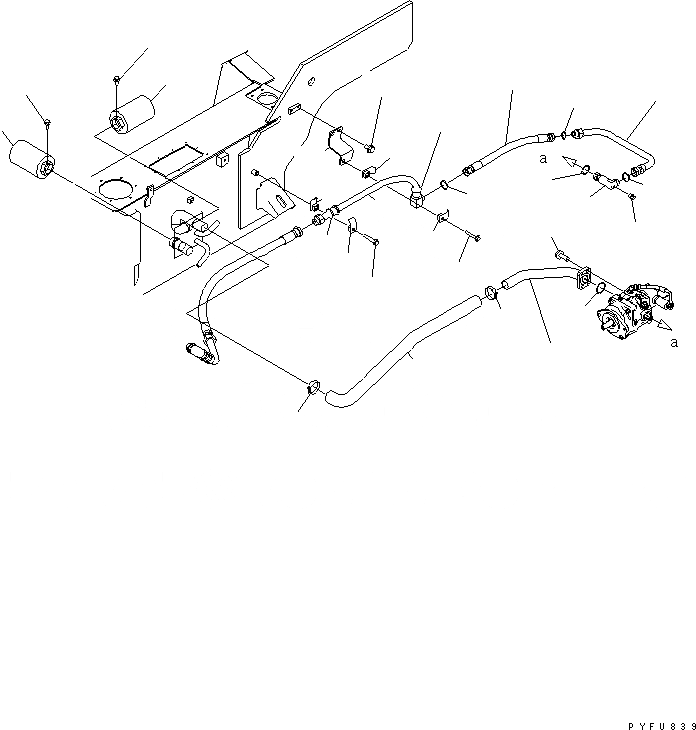 a

a

PYFU839