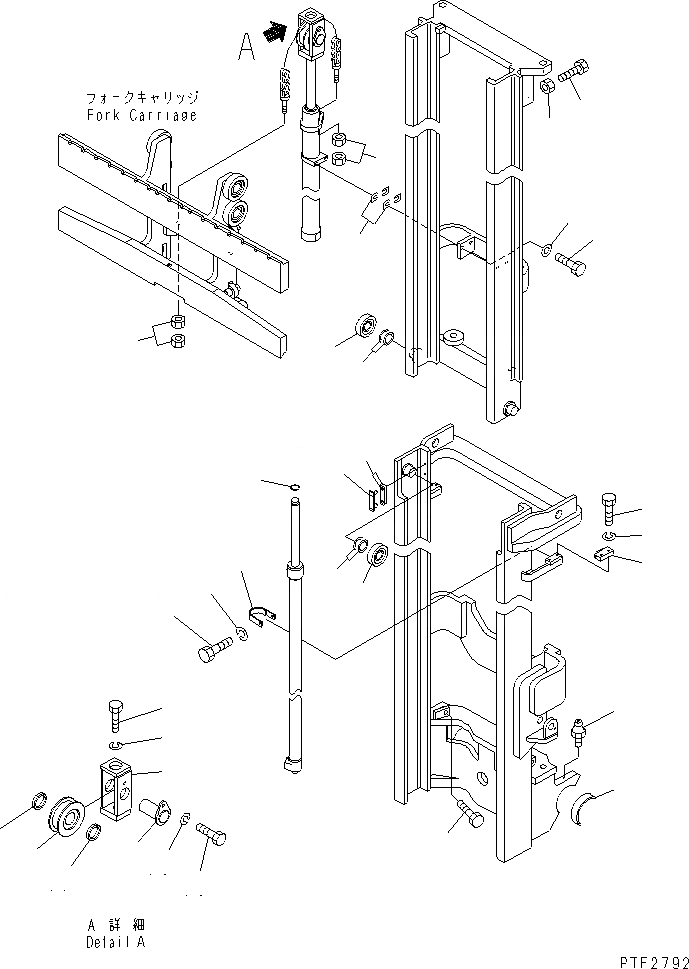 A

フォークキャリッジ
Fork Carriage

A 詳細
Detail A

PTF2792