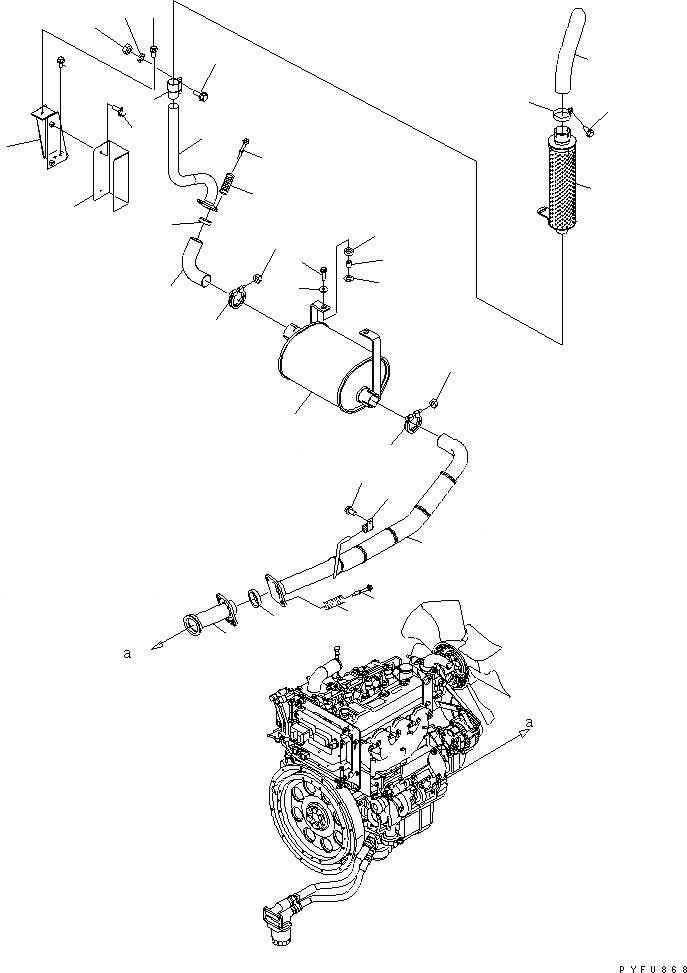 a

a

PYFU868