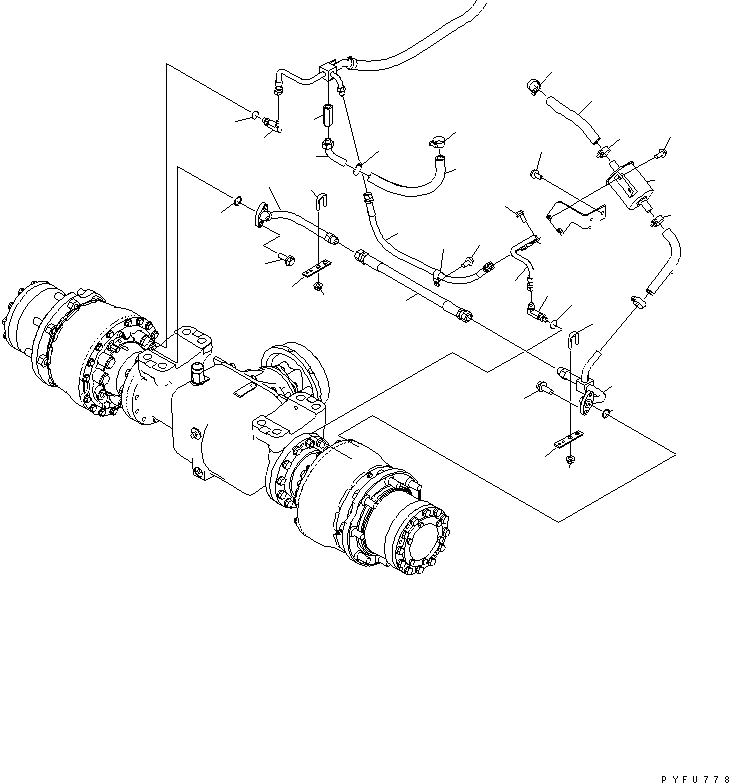 PYFU778