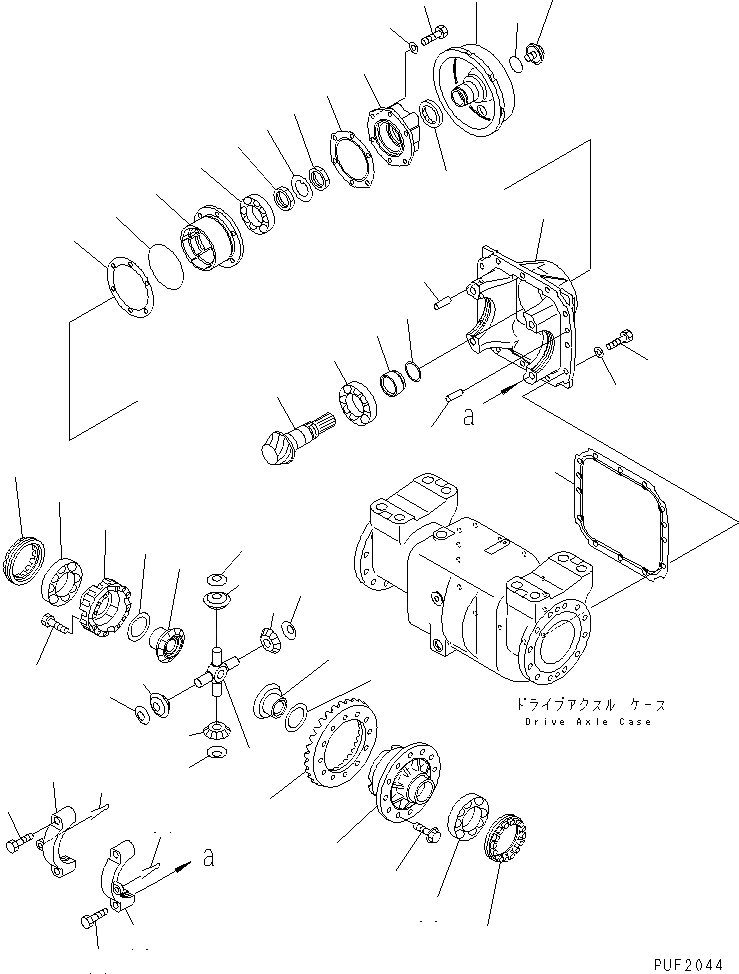 a

ドライブアクスル ケース
Drive Axle Case

a

PUF2044