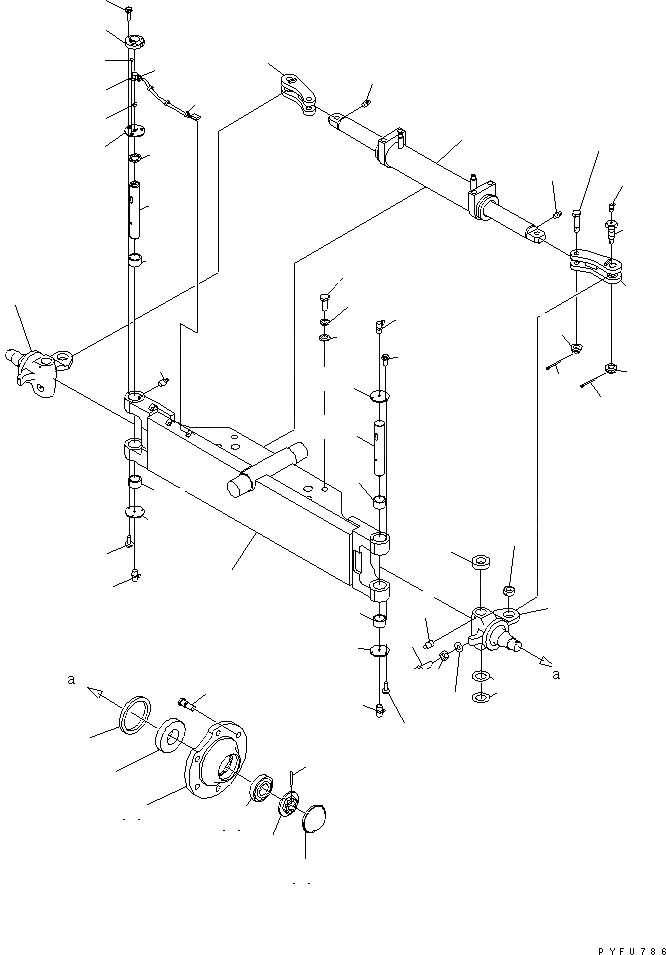 a

a

PYFU786