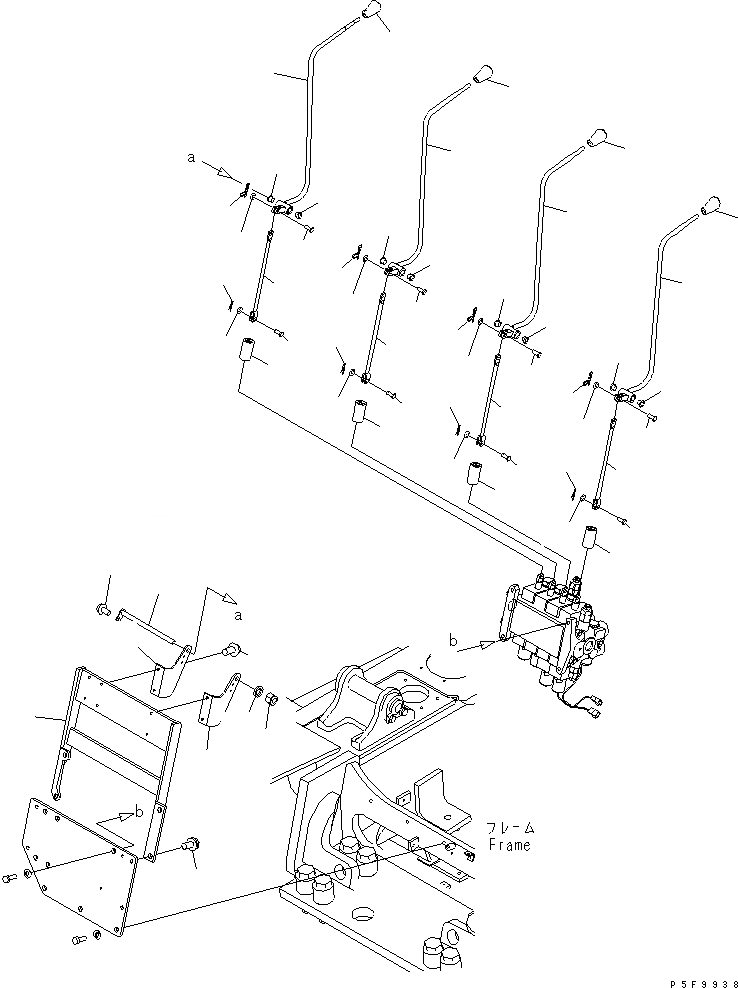 a

a

b

b

フレーム
Frame

P5F9938