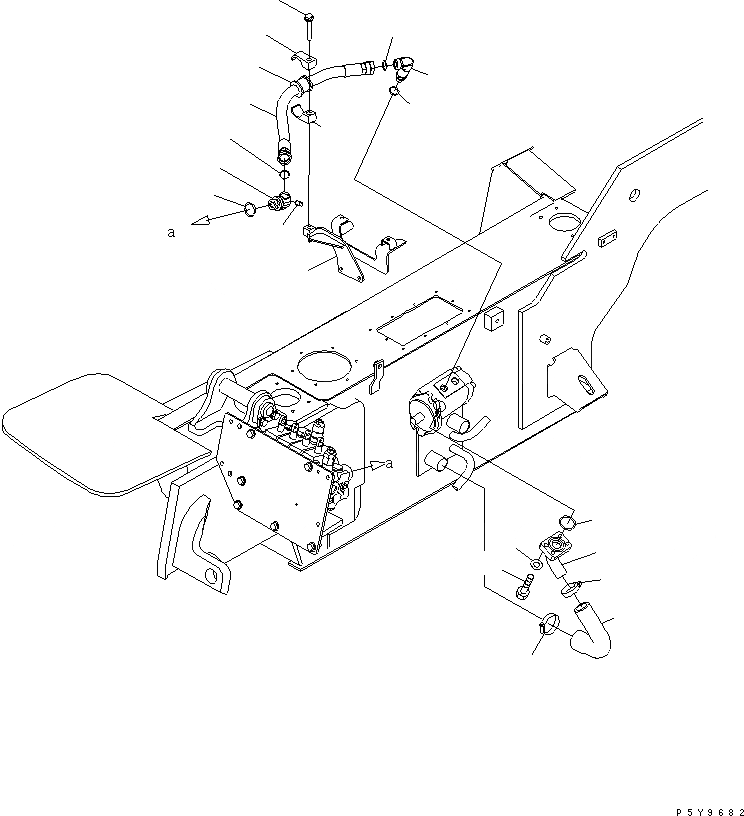 a

a

P5Y9682