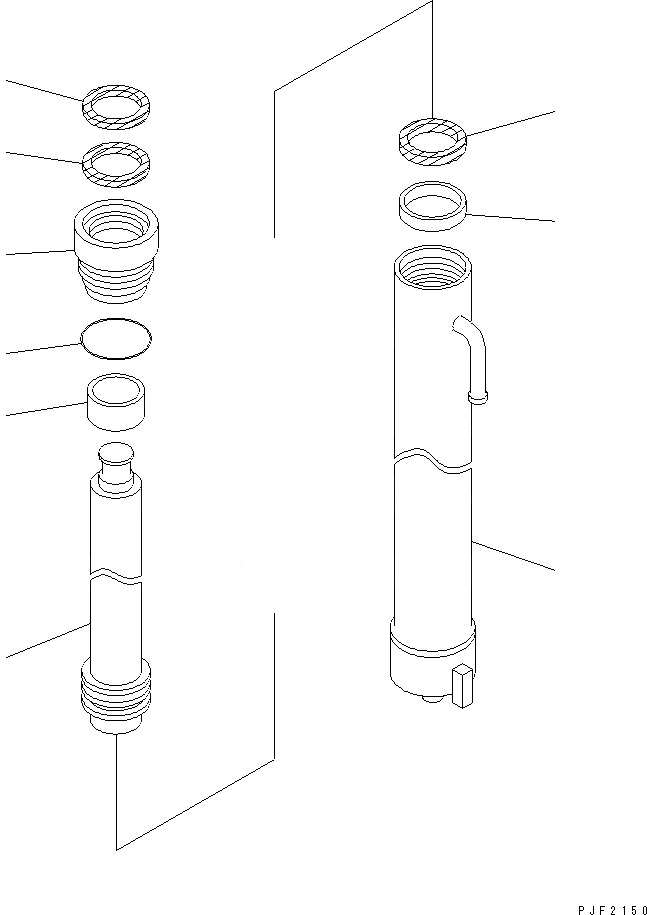 PJF2150