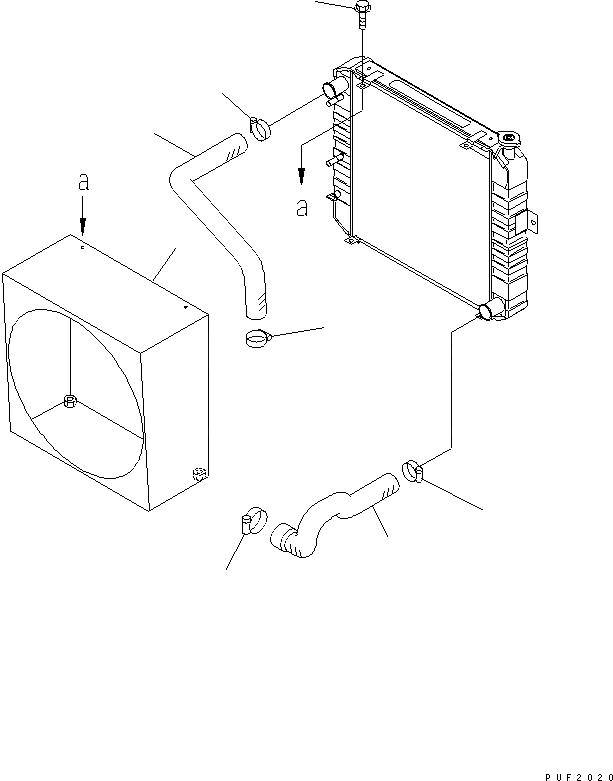 a

a

PUF2020