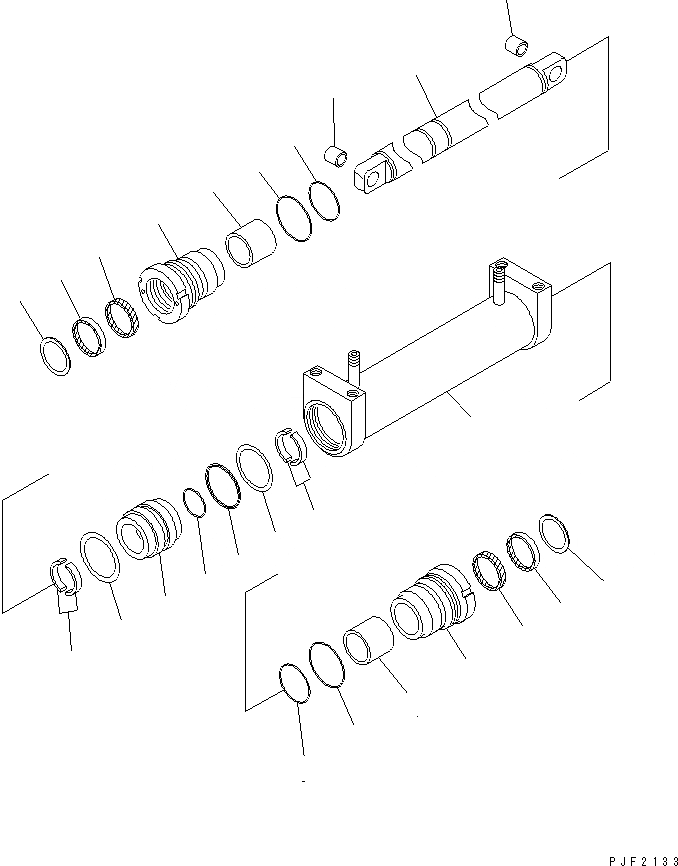 PJF2133