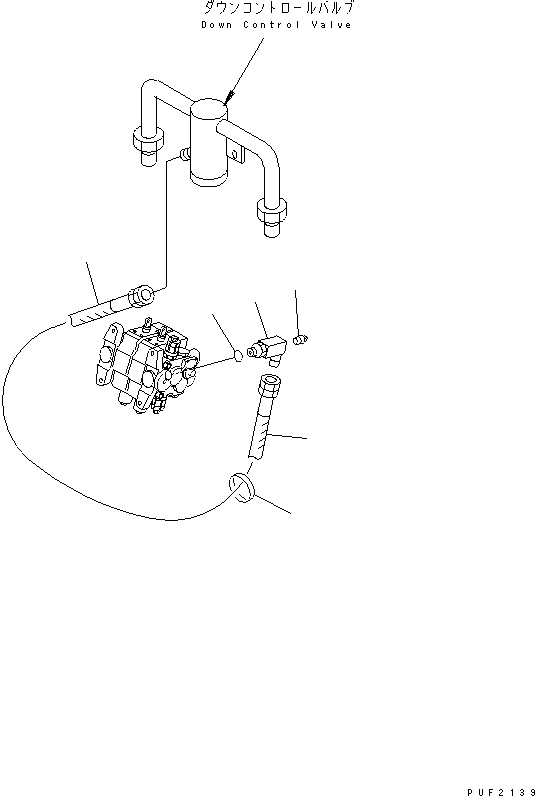 ダウンコントロールバルブ
Down Control Valve

PUF2139