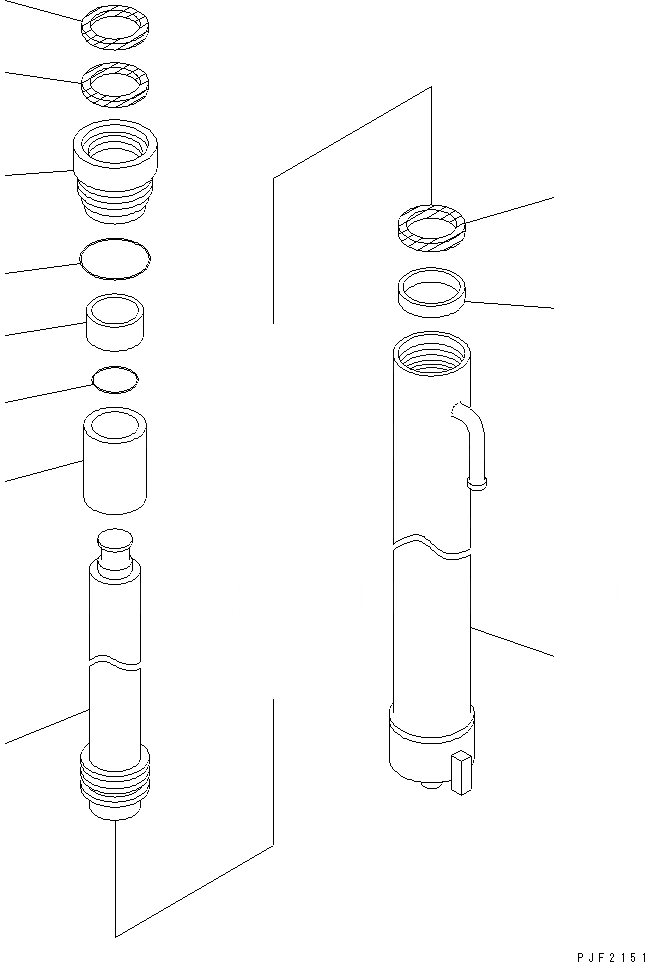 PJF2151