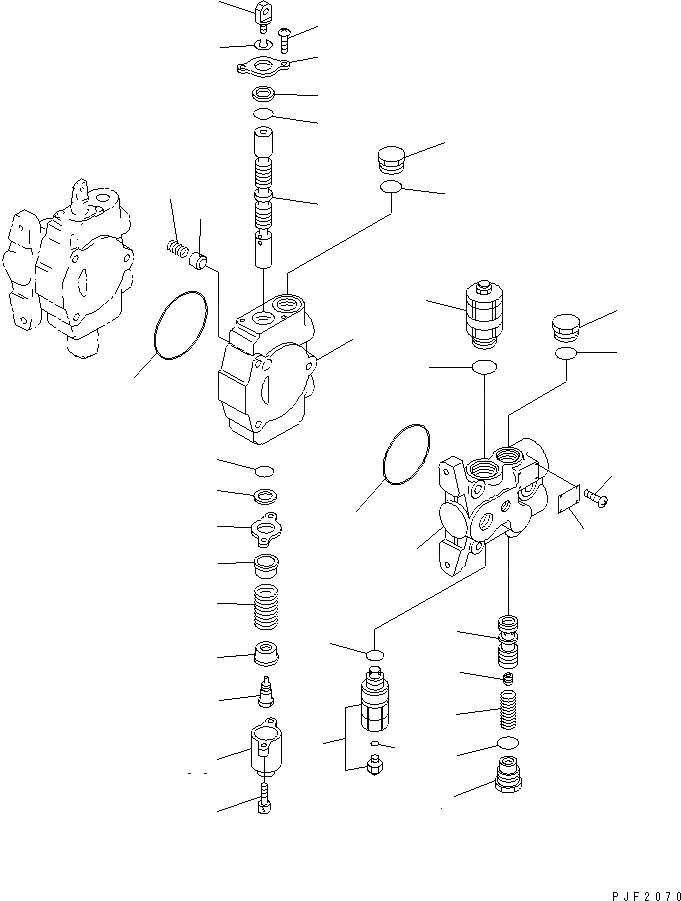 PJF2070