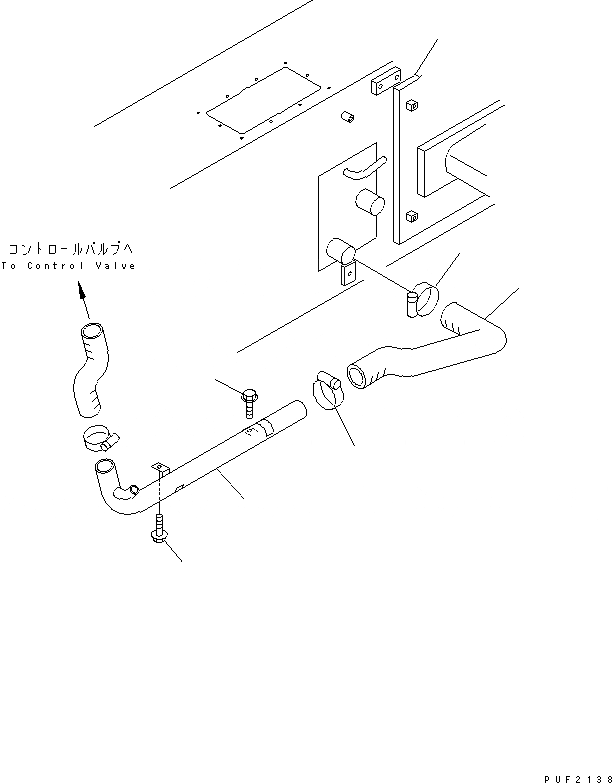 コントロールバルブへ
To Control Valve

PUF2138