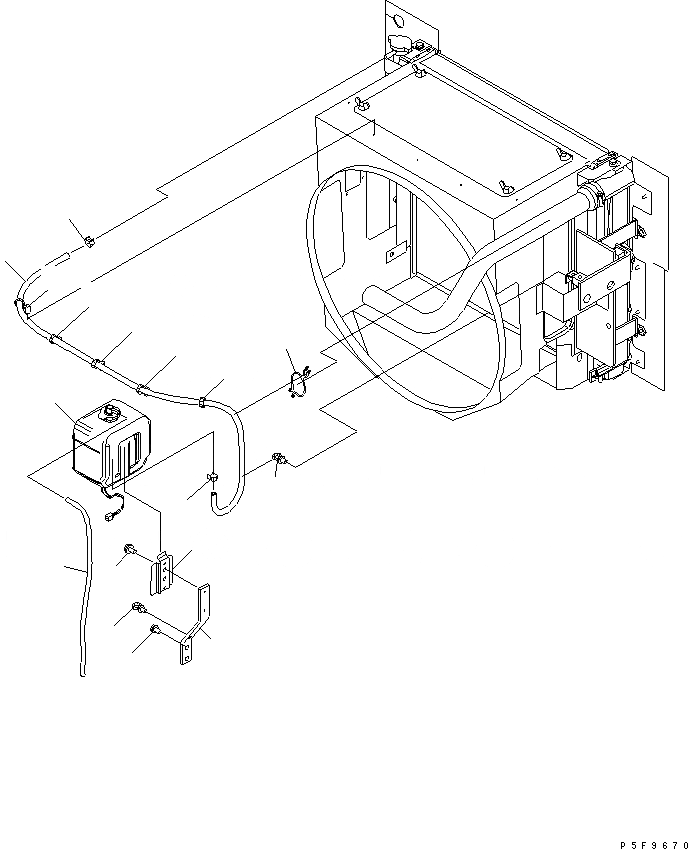 P5F9670