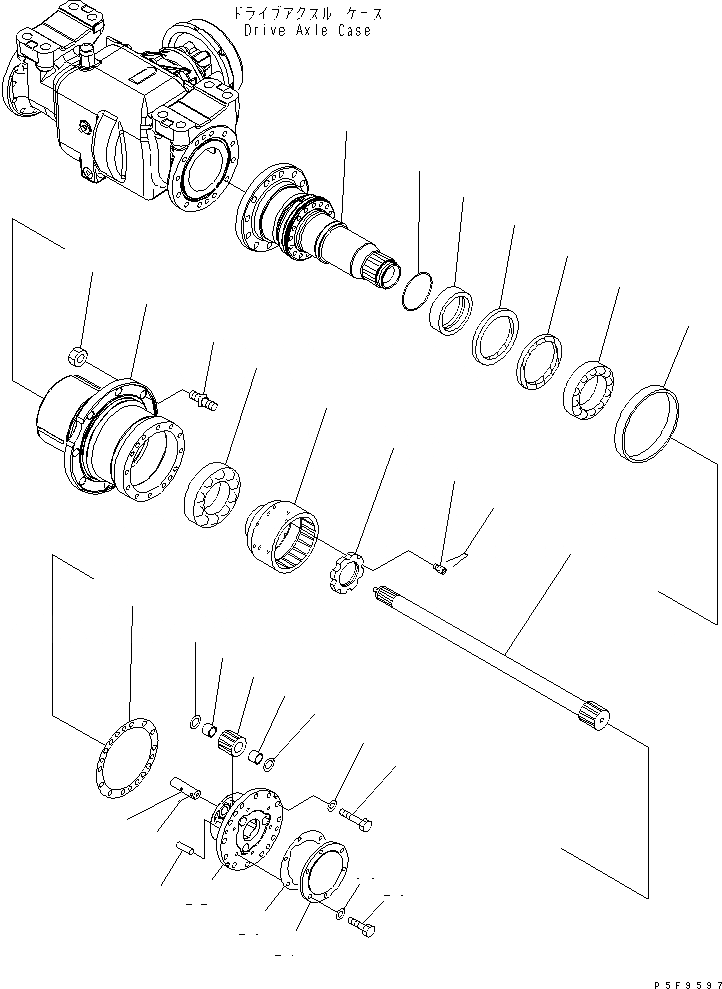 ドライブアクスル ケース
Drive Axle Case

P5F9597