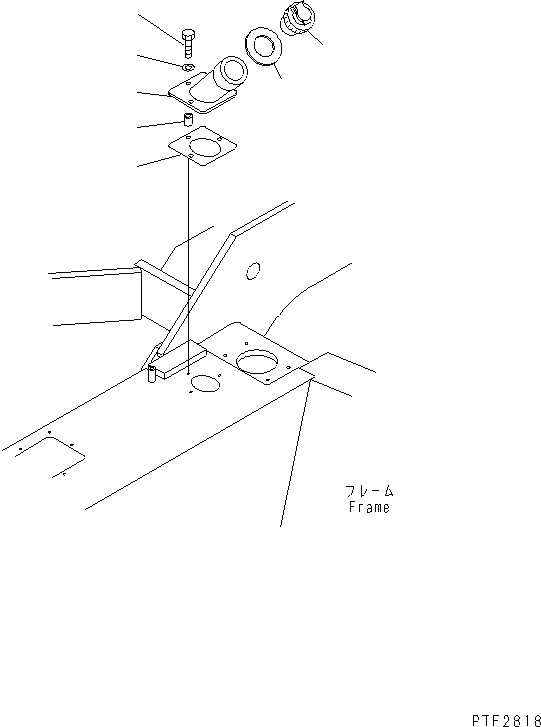 フレーム
Frame

PTF2818