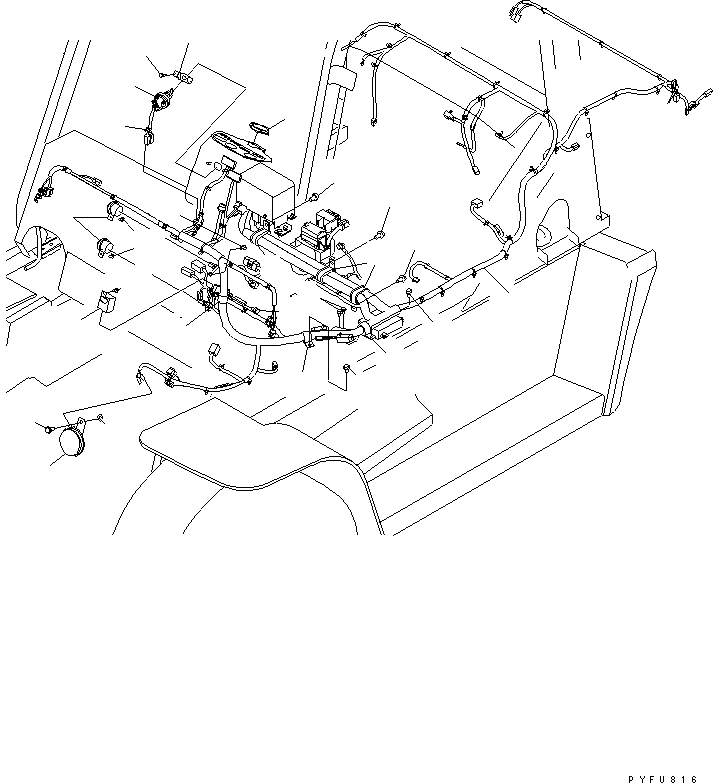 PYFU816