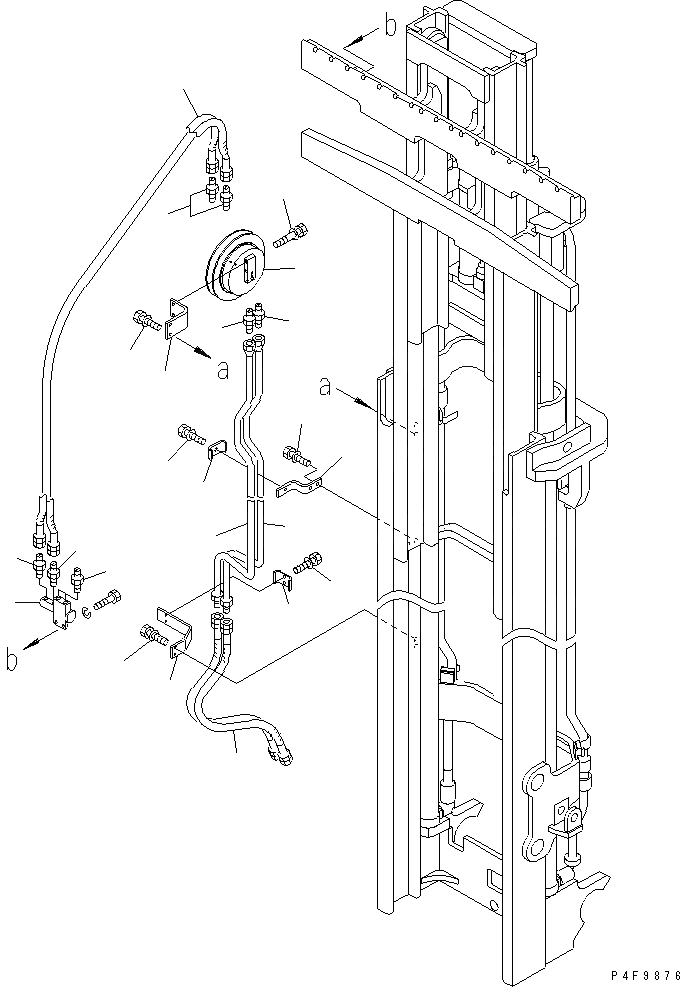 b
a
a
b
P4F9876