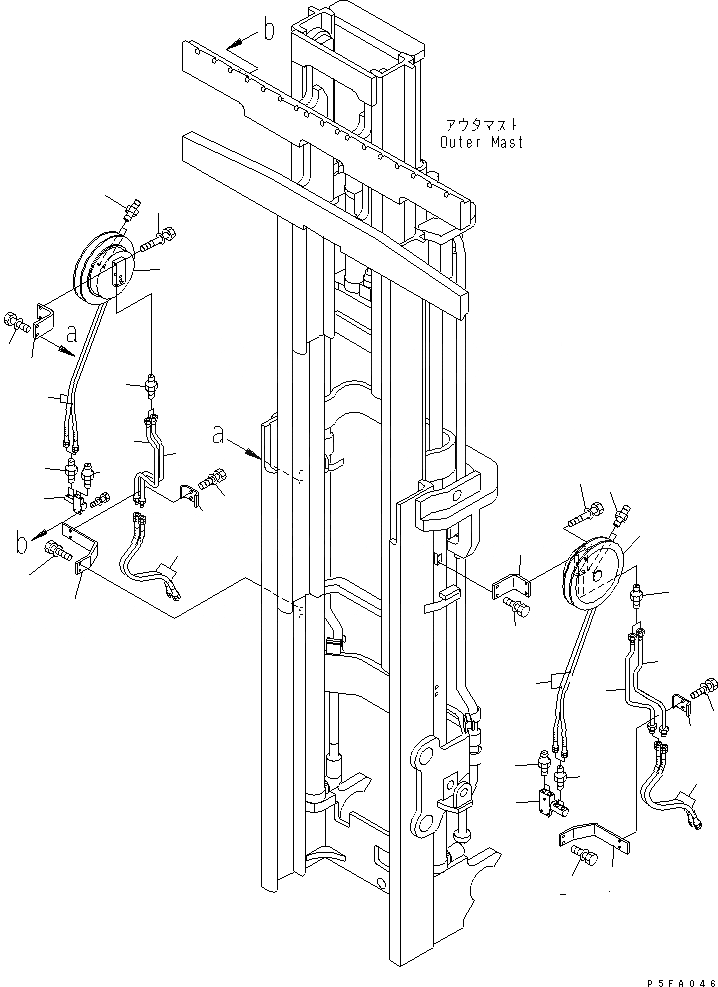 b
アウタマスト
Outer Mast
a
a
b
P5FA046