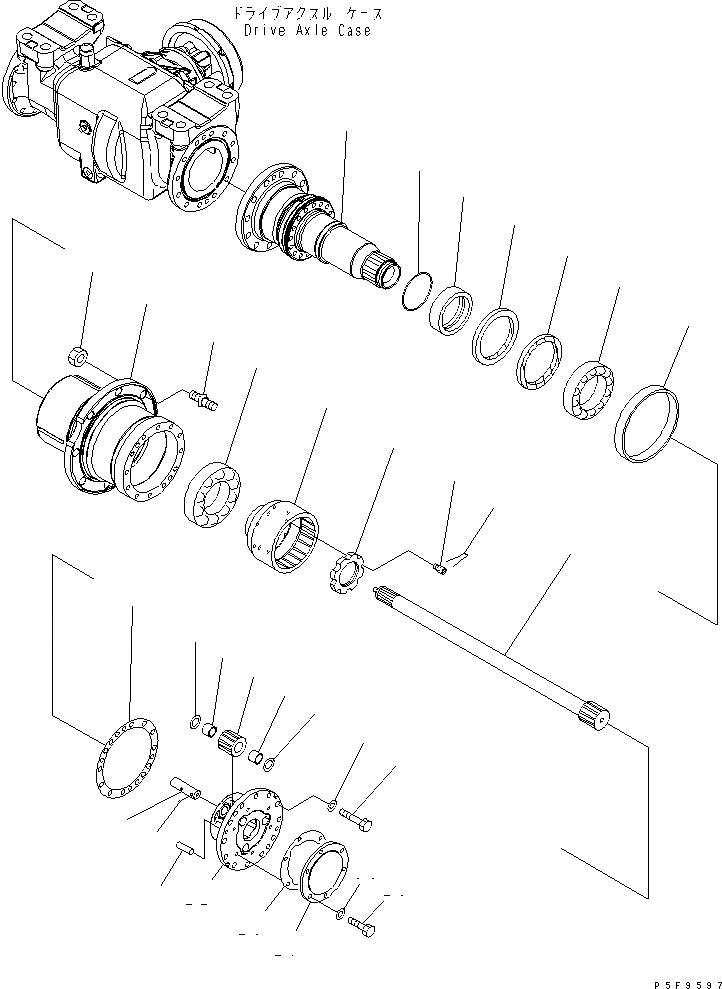 ドライブアクスル ケース
Drive Axle Case

P5F9597