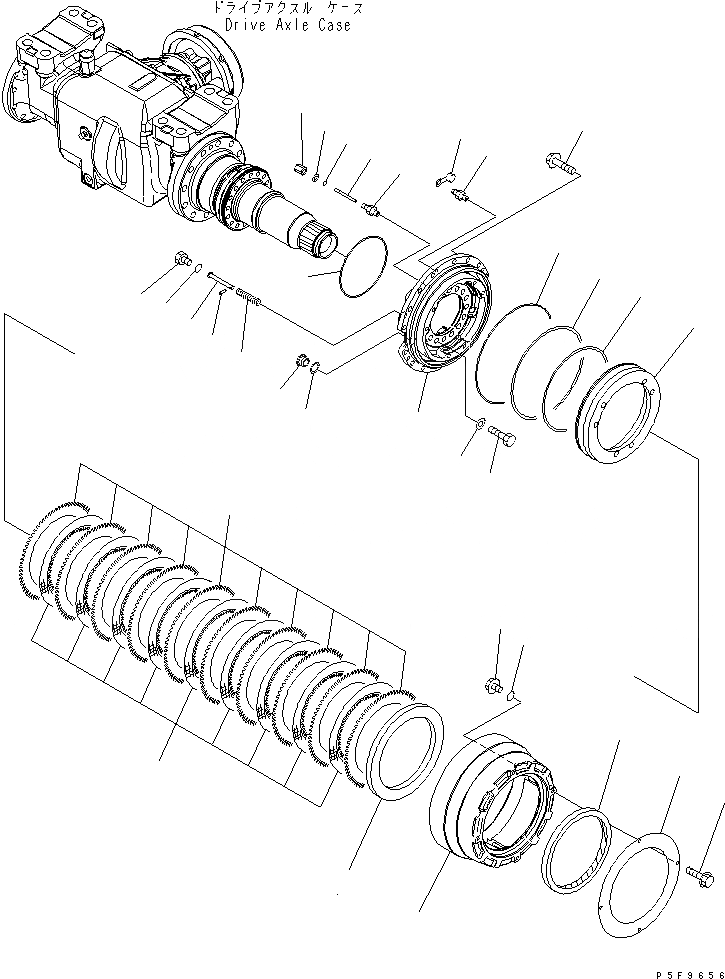 ドライブアクスル ケース
Drive Axle Case

P5F9656