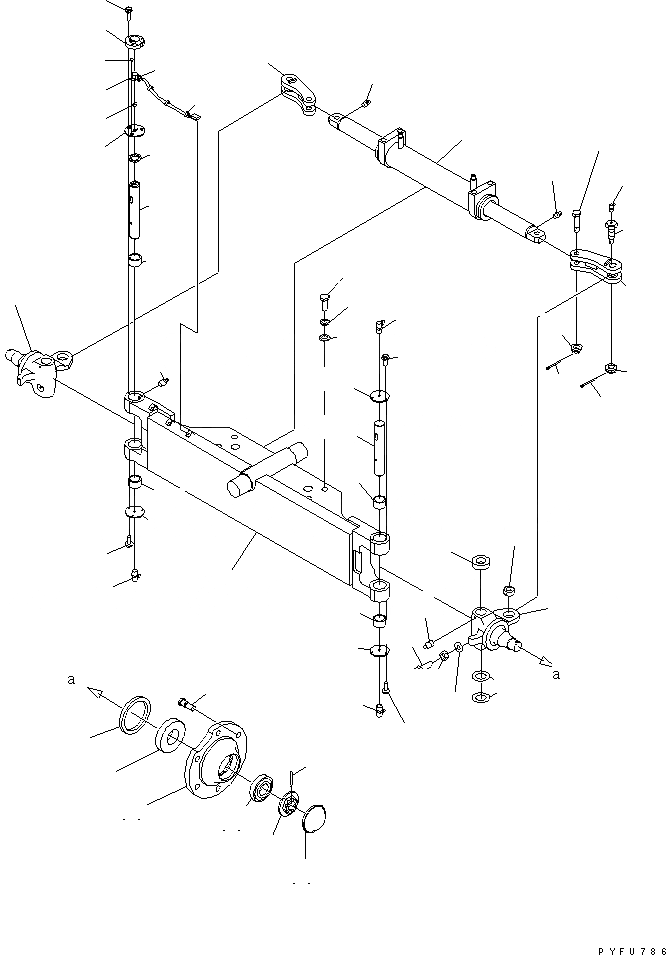 a

a

PYFU786