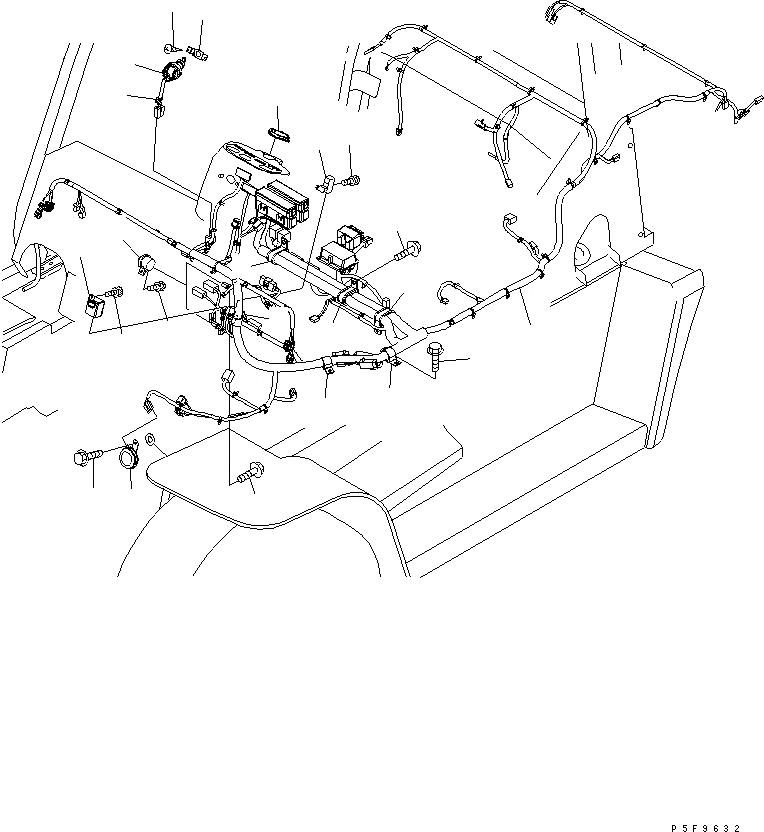 P5F9632