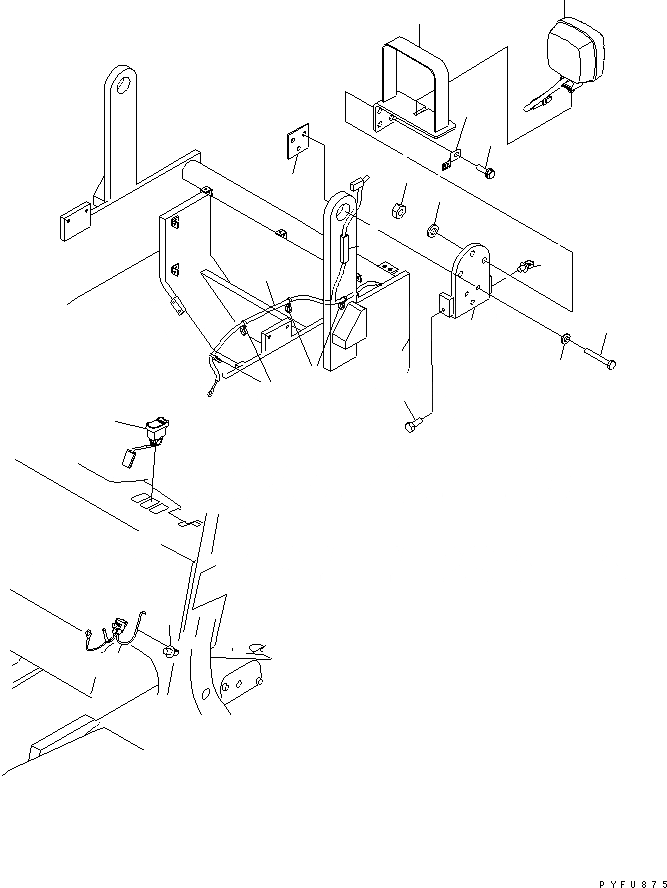 PYFU875