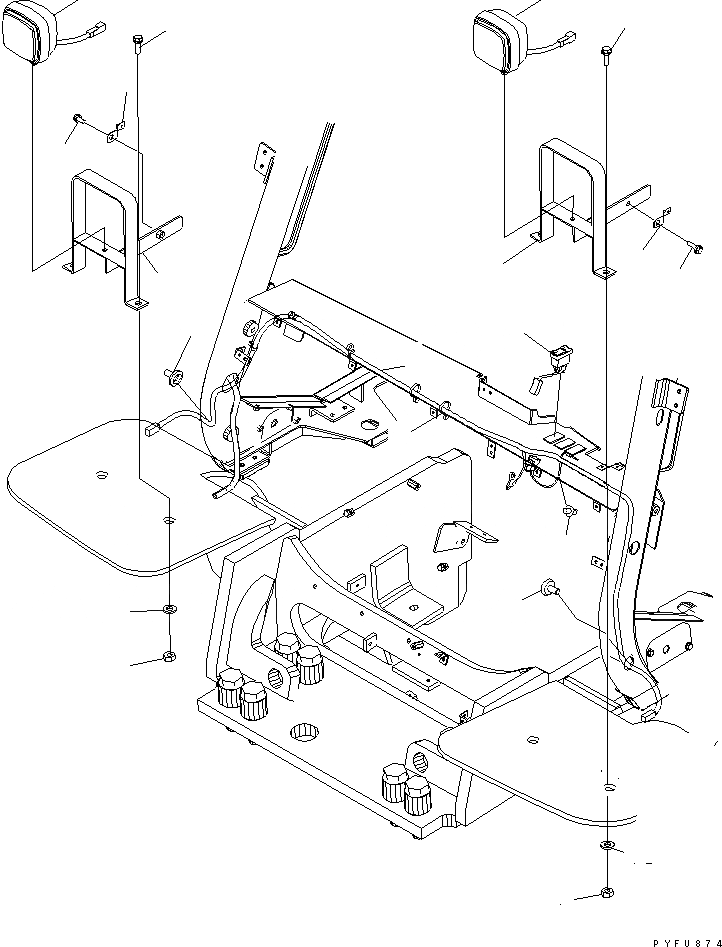 PYFU874