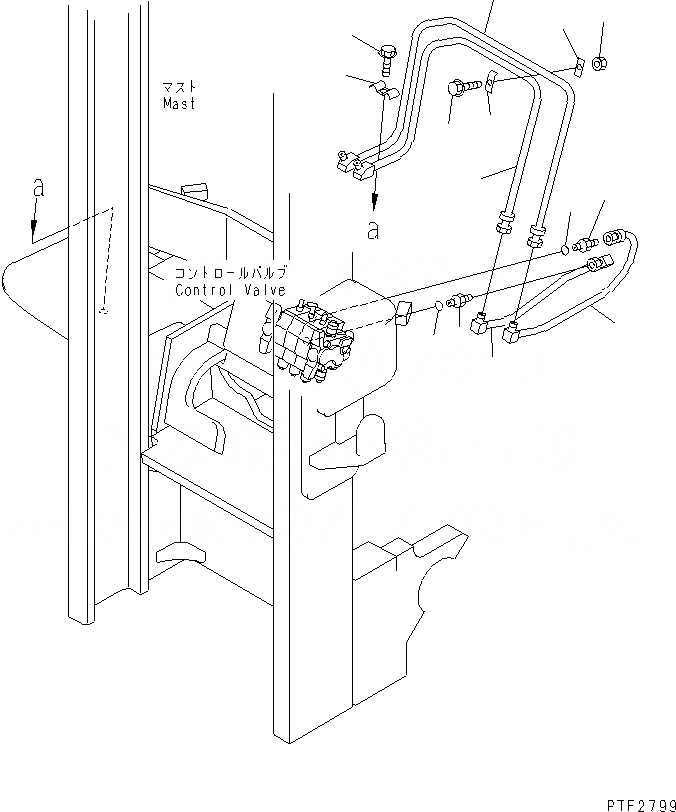 マスト
Mast

a

a

コントロールバルブ
Control Valve

PTF2799