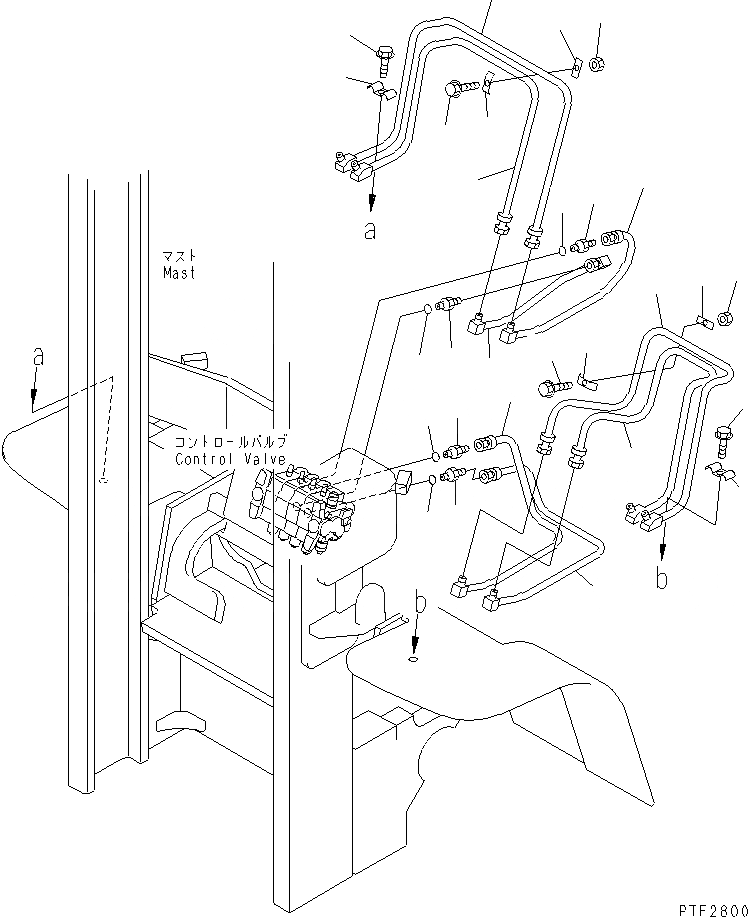 a

マスト
Mast

a

コントロールバルブ
Control Valve

b

b

PTF2800