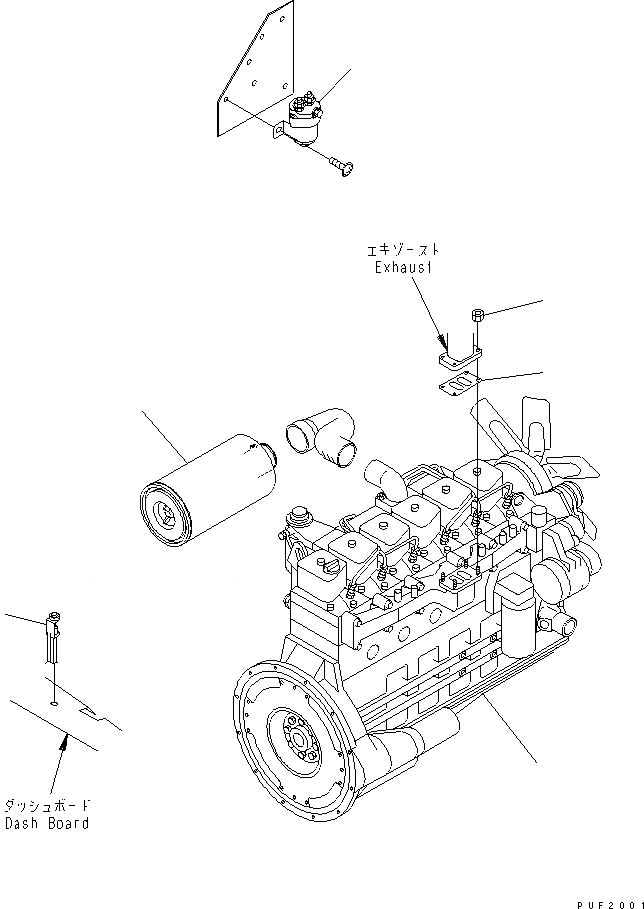 エキゾースト
Exhaust

ダッシュボード
Dash Board

PUF2001