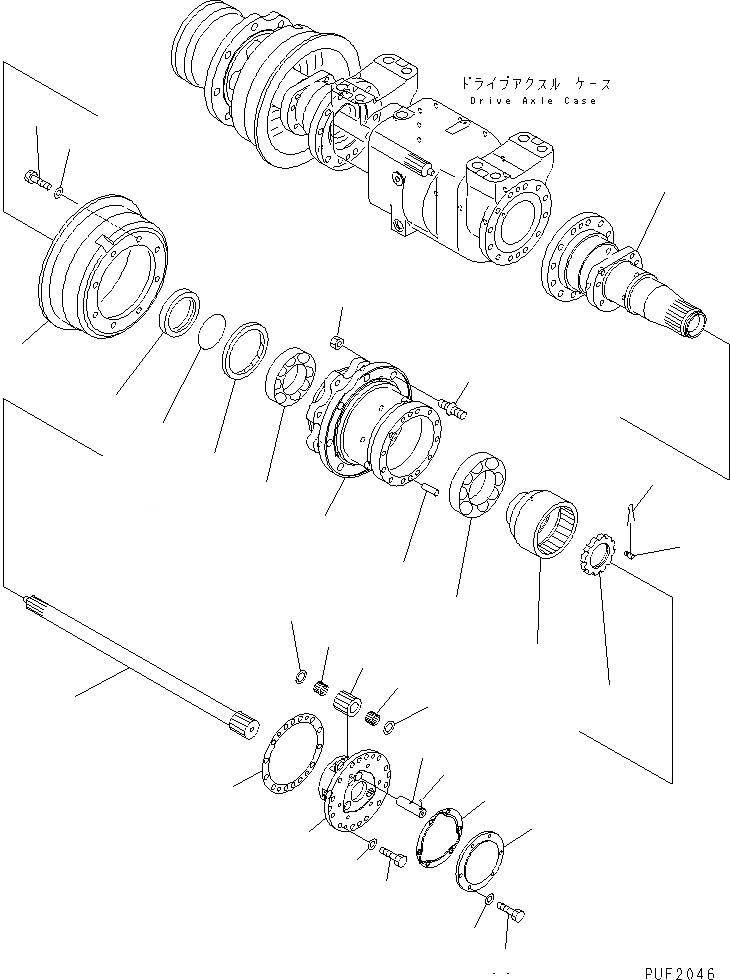 ドライブアクスル ケース
Drive Axle Case

PUF2046