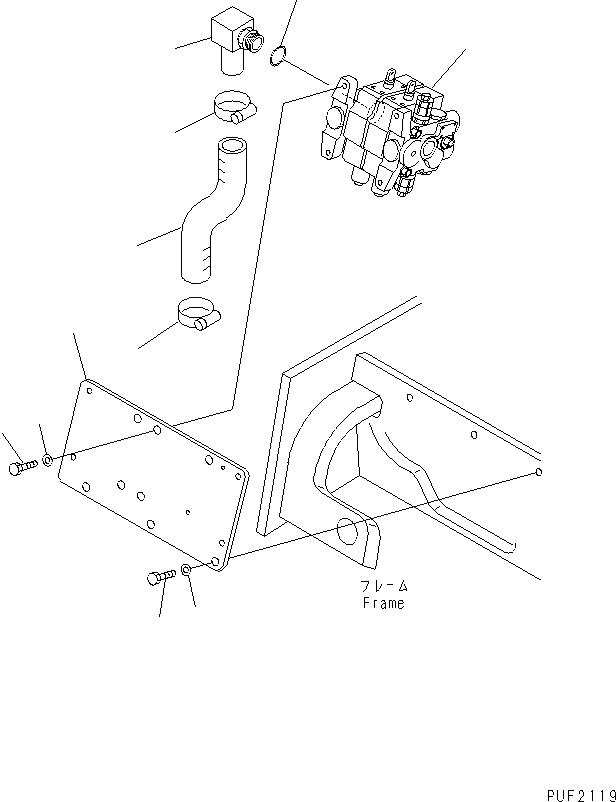 フレーム
Frame

PUF2119