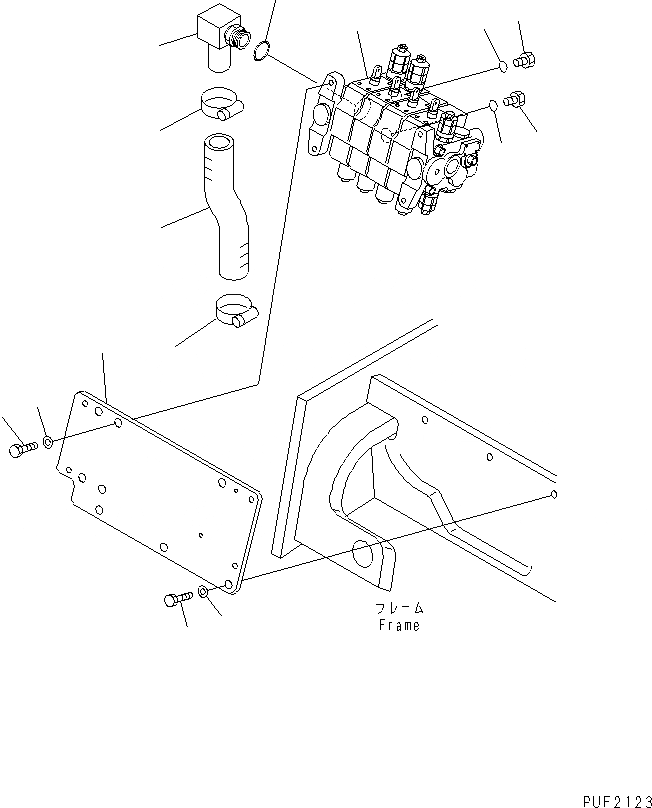 フレーム
Frame

PUF2123