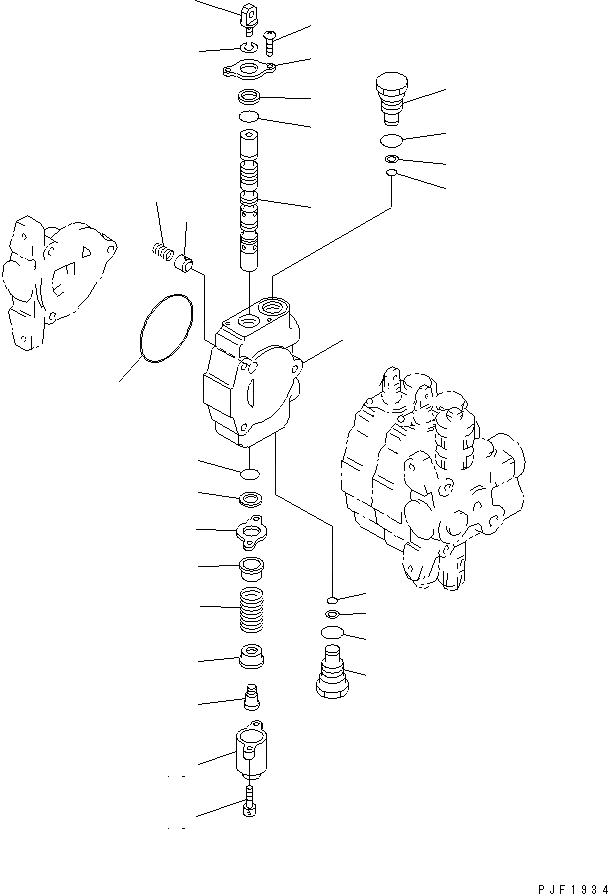 PJF1934