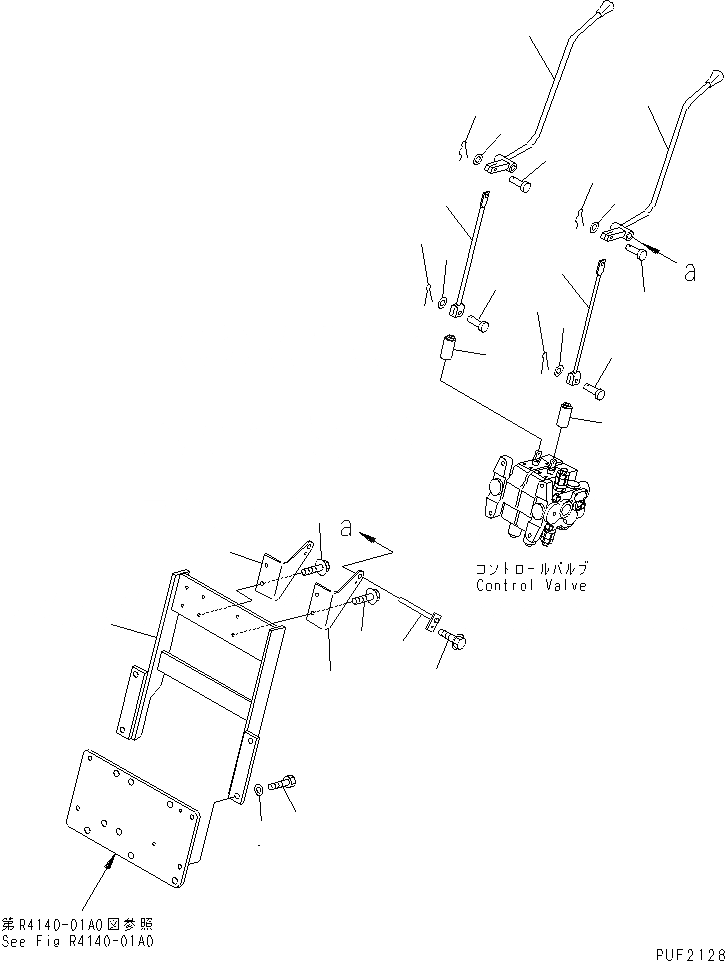 a

a

コントロールバルブ
Control Valve

第R4140-01A0図参照
See Fig R4140-01A0

PUF2128