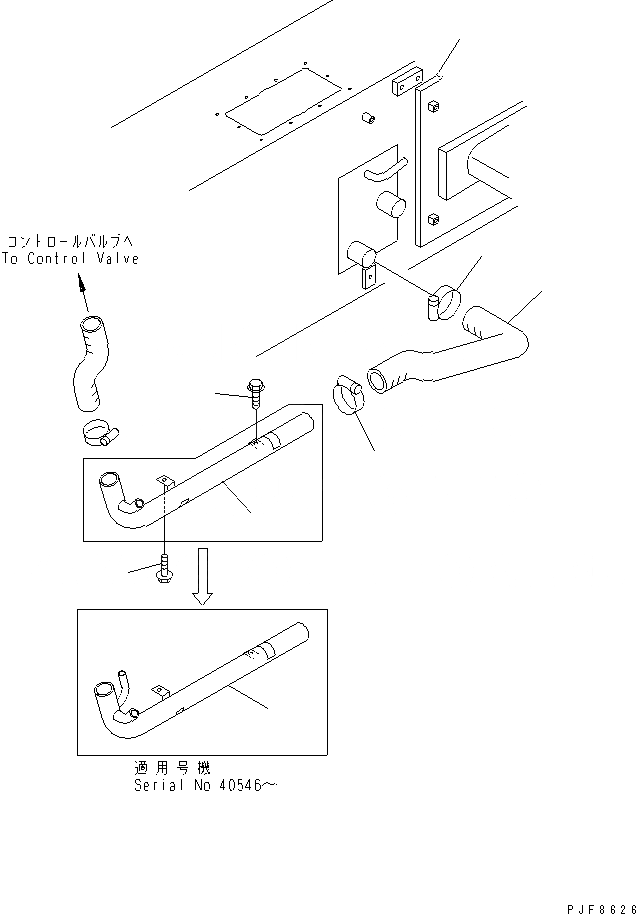 コントロールバルブへ
To Control Valve

適用号機
Serial No 40546~

PJF8626