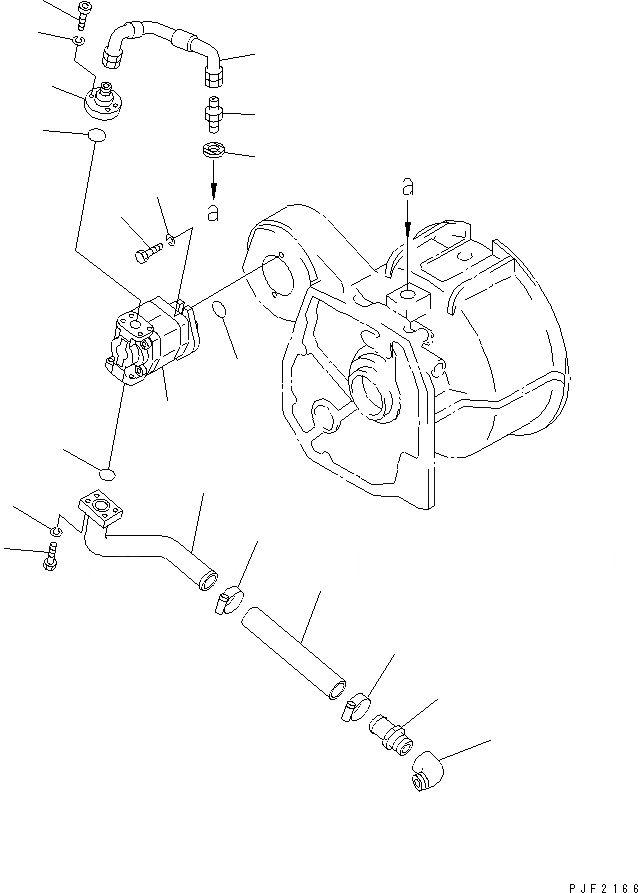 a

a

PJF2166