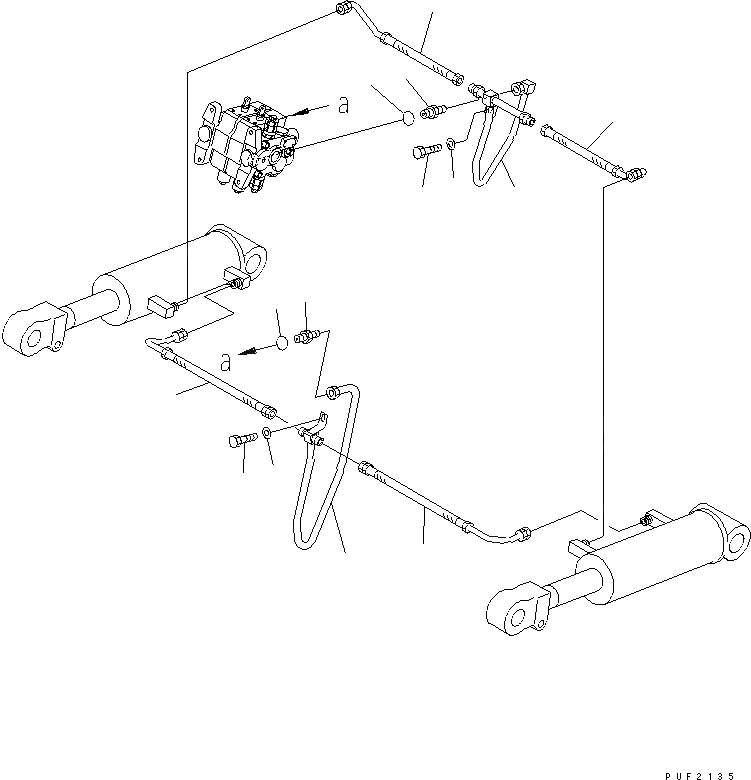 a

a

PUF2135