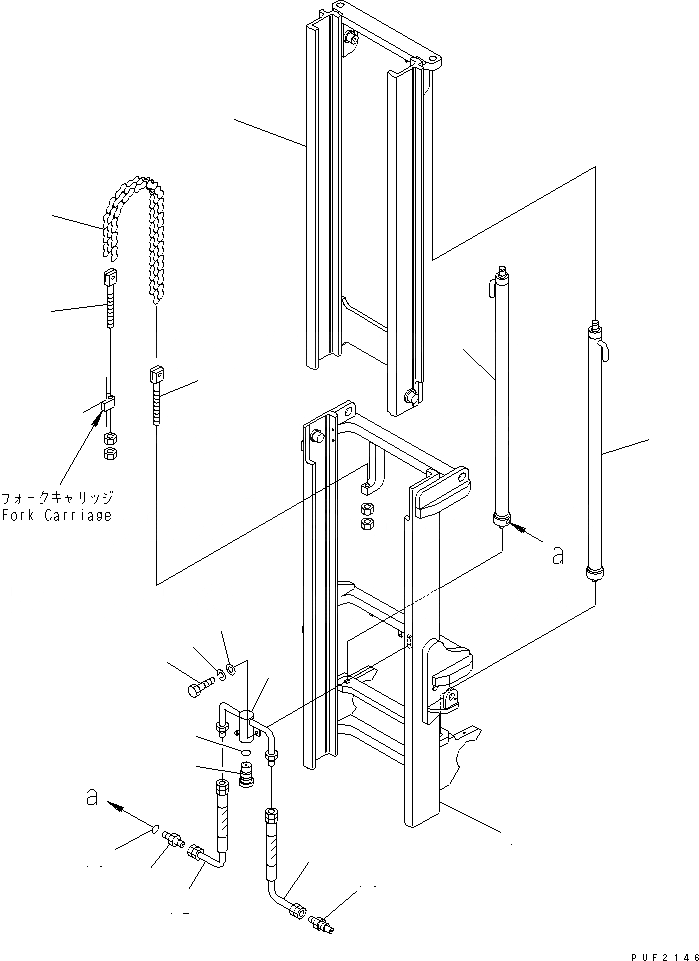 フォークキャリッジ
Fork Carriage

a

a

PUF2146