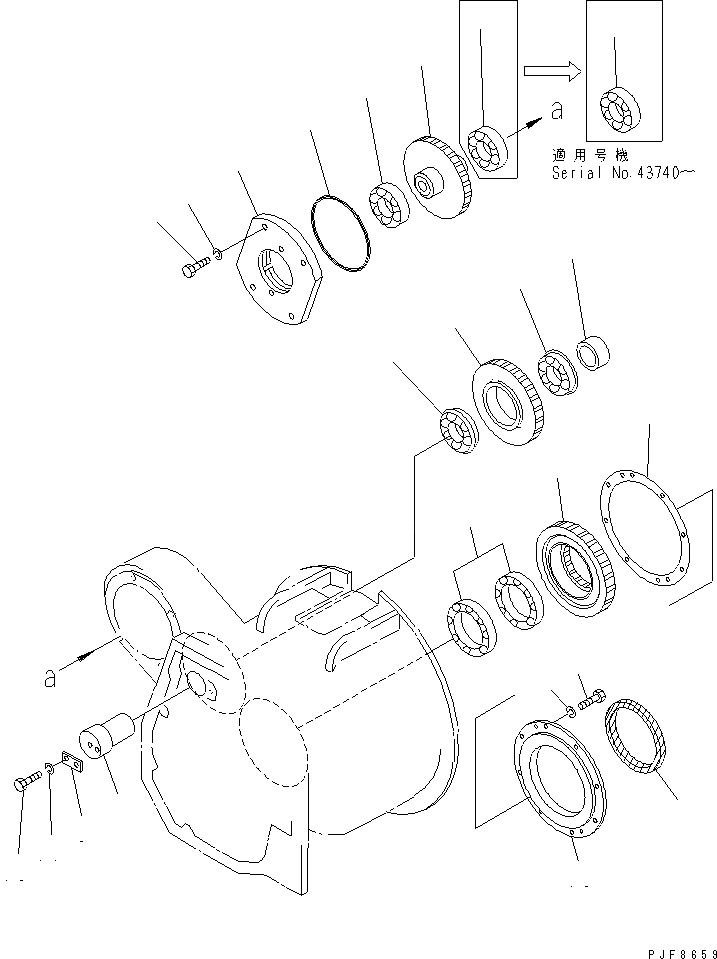 a

適用号機
Serial No.43740~

a

PJF8659