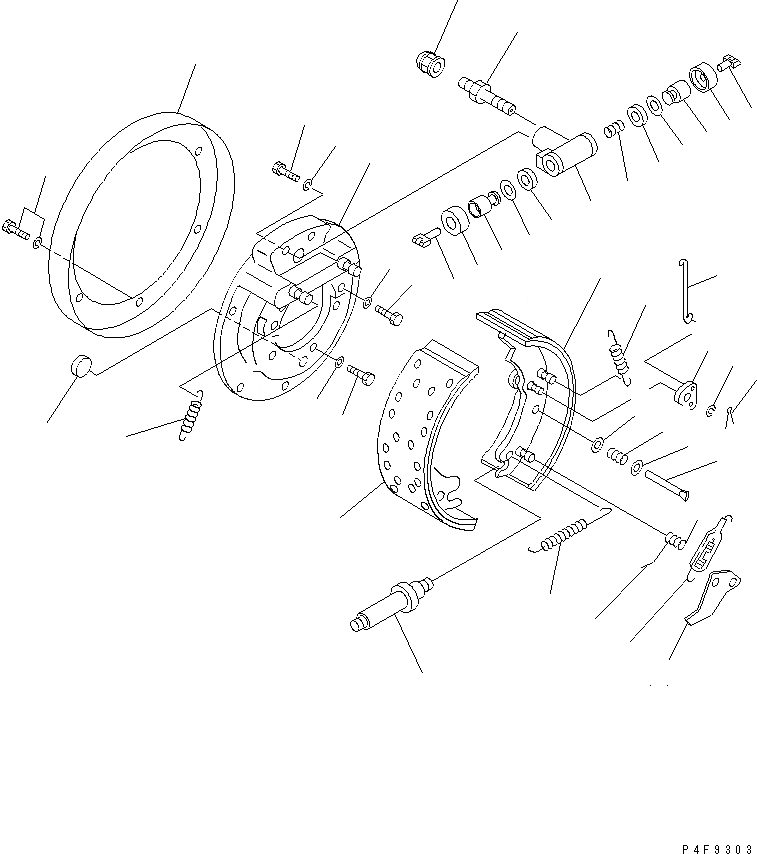 P4F9303