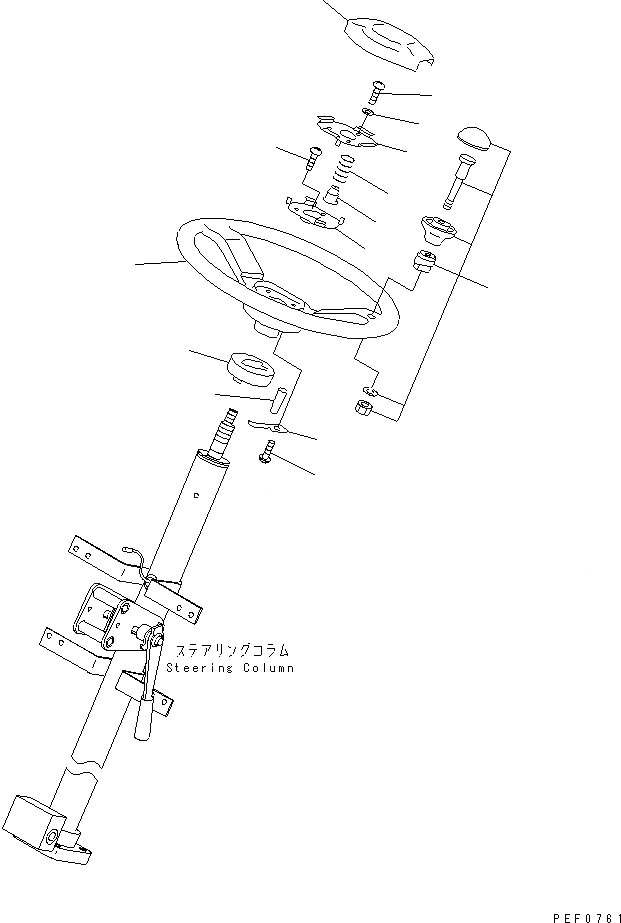 ステアリングコラム
Steering Column

PEF0761